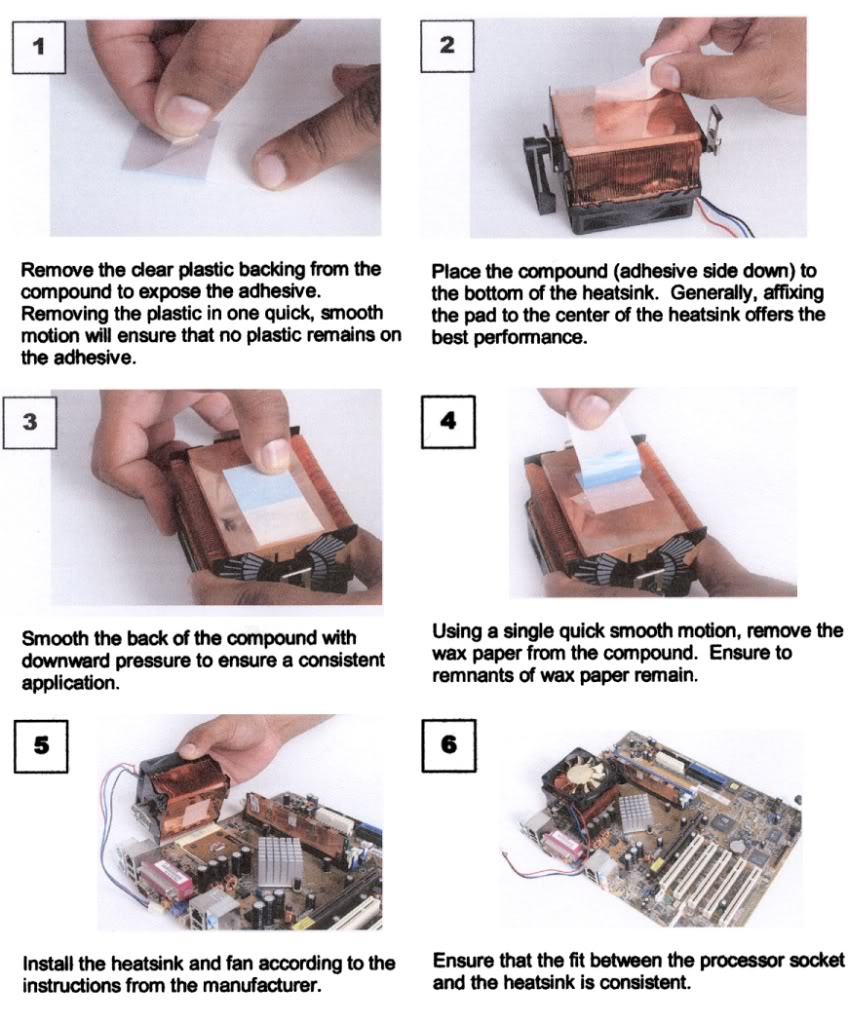 1

Remove the clear plastic backing from the compound to expose the adhesive. Removing the plastic in one quick, smooth motion will ensure that no plastic remains on the adhesive.

2

Place the compound (adhesive side down) to the bottom of the heatsink. Generally, affixing the pad to the center of the heatsink offers the best performance.

3

Smooth the back of the compound with downward pressure to ensure a consistent application.

4

Using a single quick smooth motion, remove the wax paper from the compound. Ensure to remnants of wax paper remain.

5

Install the heatsink and fan according to the instructions from the manufacturer.

6

Ensure that the fit between the processor socket and the heatsink is consistent.